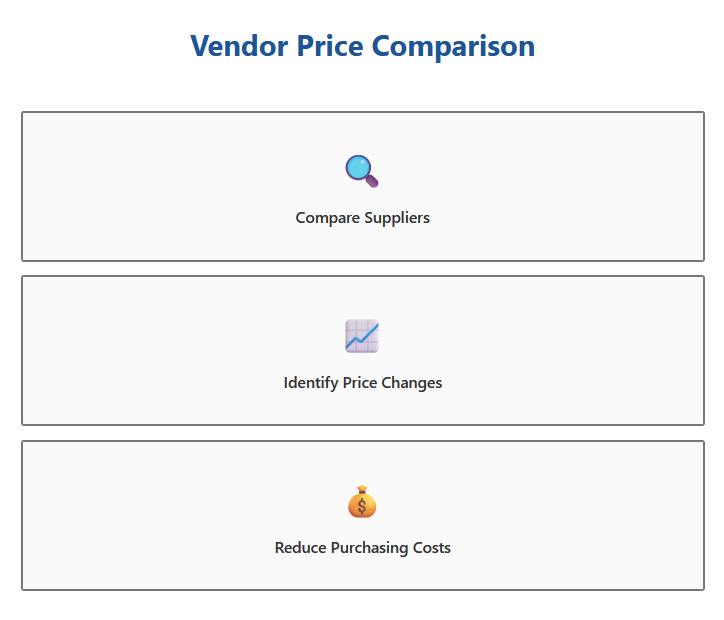 Vendor Price Comparison

Compare Suppliers

Identify Price Changes

Reduce Purchasing Costs