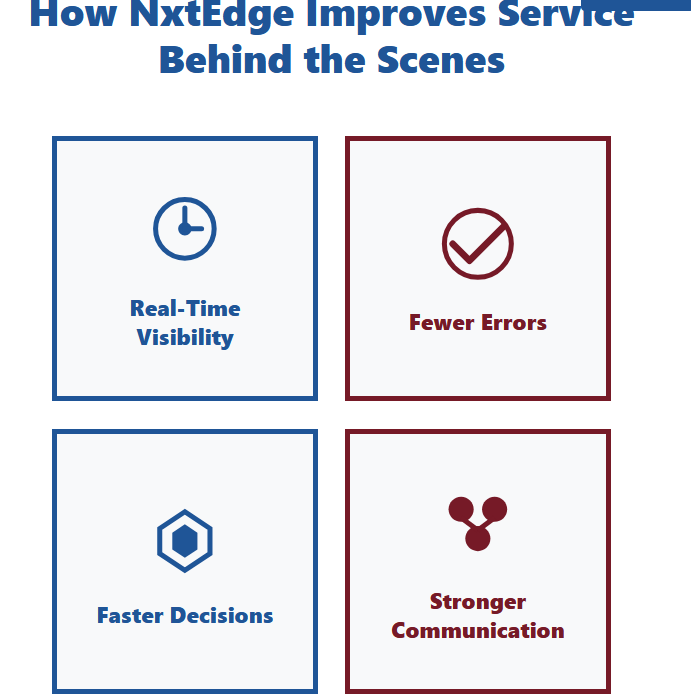 How NxtEdge Improves Service Behind the Scenes

Real-Time Visibility

Fewer Errors

Faster Decisions

Stronger Communication